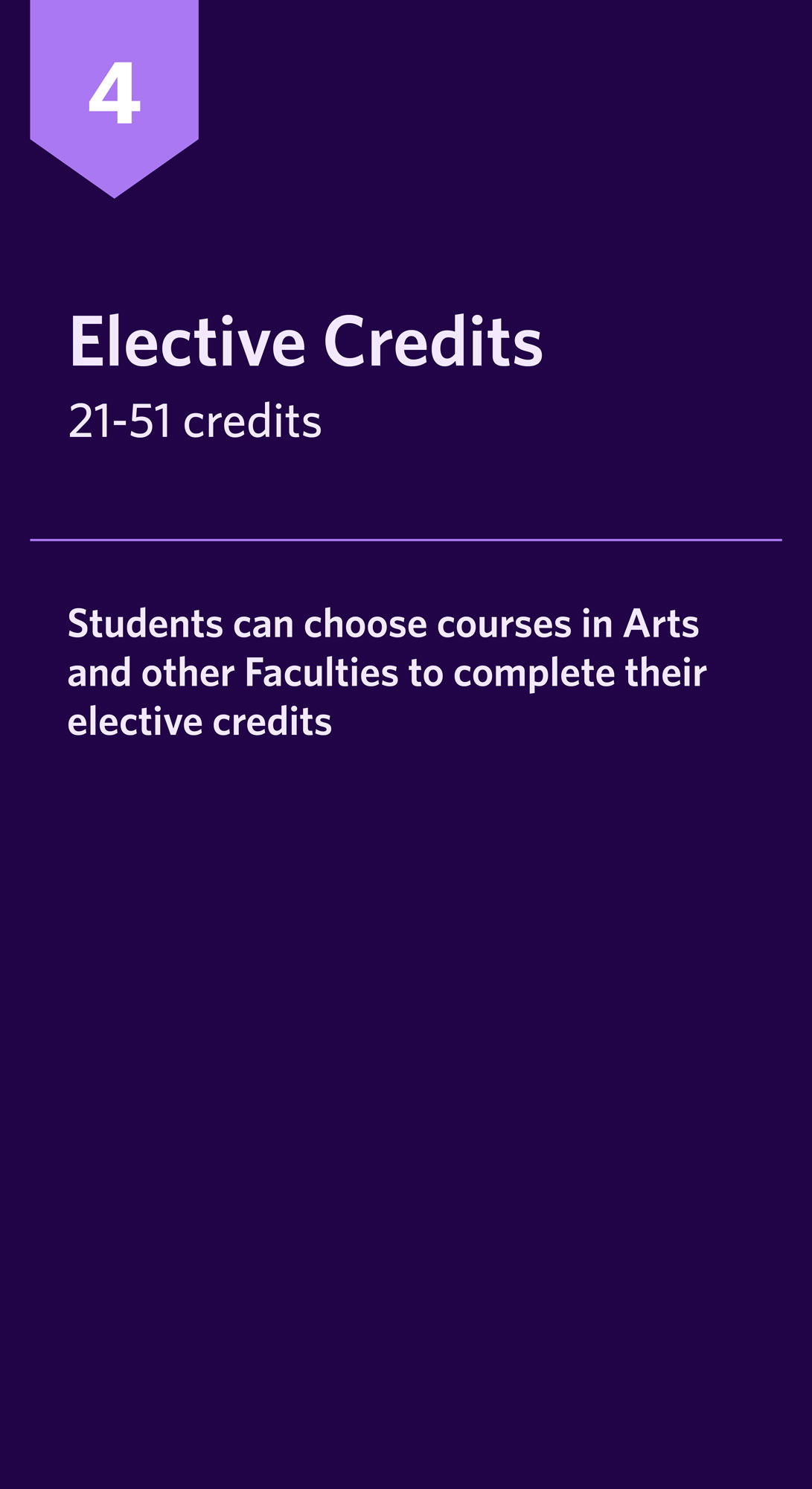 4

Elective Credits

21-51 credits

Students can choose courses in Arts and other Faculties to complete their elective credits