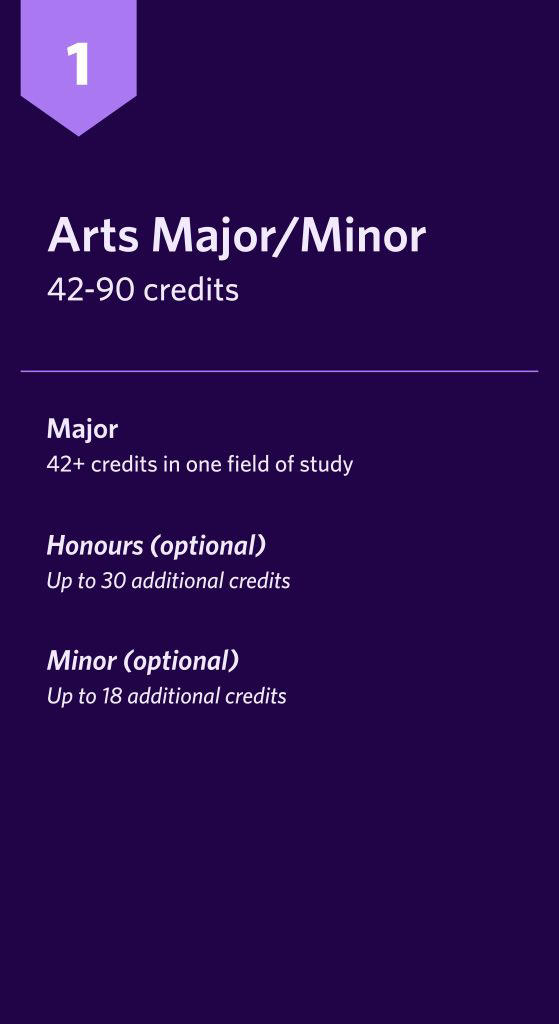 1

Arts Major/Minor
42-90 credits

Major
42+ credits in one field of study

Honours (optional)
Up to 30 additional credits

Minor (optional)
Up to 18 additional credits