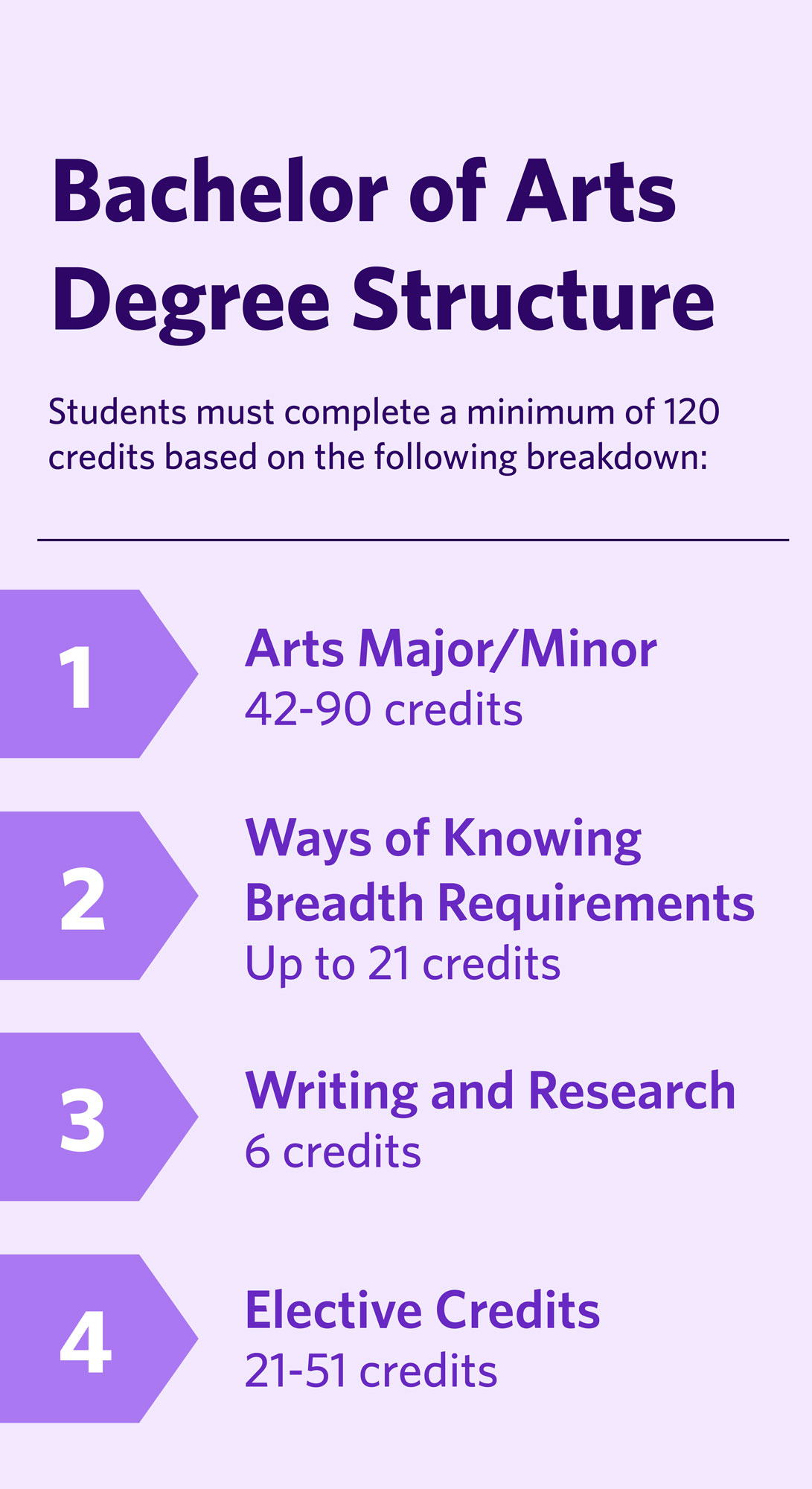 Bachelor of Arts Degree Structure

Students must complete a minimum of 120 credits based on the following breakdown:

1

Arts Major/Minor
42-90 credits

2

Ways of Knowing Breadth Requirements
Up to 21 credits

3

Writing and Research
6 credits

4

Elective Credits
21-51 credits